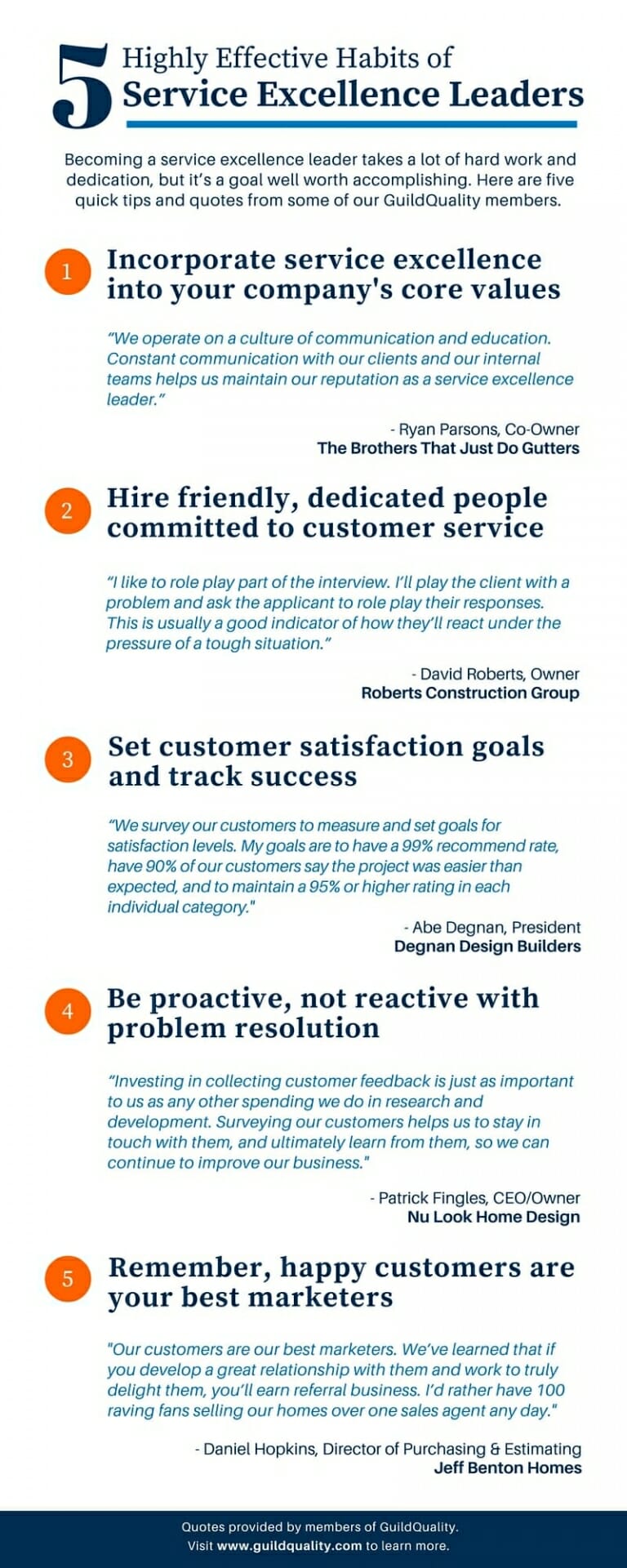 5 Highly Effective Habits of Service Excellence Leaders

Becoming a service excellence leader takes a lot of hard work and dedication, but it's a goal well worth accomplishing. Here are five quick tips and quotes from some of our GuildQuality members.

1 Incorporate service excellence into your company's core values

"We operate on a culture of communication and education. Constant communication with our clients and our internal teams helps us maintain our reputation as a service excellence leader."

- Ryan Parsons, Co-Owner
The Brothers That Just Do Gutters

2 Hire friendly, dedicated people committed to customer service

"I like to role play part of the interview. I'll play the client with a problem and ask the applicant to role play their responses. This is usually a good indicator of how they'll react under the pressure of a tough situation."

- David Roberts, Owner
Roberts Construction Group

3 Set customer satisfaction goals and track success

"We survey our customers to measure and set goals for satisfaction levels. My goals are to have a 99% recommend rate, have 90% of our customers say the project was easier than expected, and to maintain a 95% or higher rating in each individual category."

- Abe Degnan, President
Degnan Design Builders

4 Be proactive, not reactive with problem resolution

"Investing in collecting customer feedback is just as important to us as any other spending we do in research and development. Surveying our customers helps us to stay in touch with them, and ultimately learn from them, so we can continue to improve our business."

- Patrick Fingles, CEO/Owner
Nu Look Home Design

5 Remember, happy customers are your best marketers

"Our customers are our best marketers. We've learned that if you develop a great relationship with them and work to truly delight them, you'll earn referral business. I'd rather have 100 raving fans selling our homes over one sales agent any day."

- Daniel Hopkins, Director of Purchasing & Estimating
Jeff Benton Homes

Quotes provided by members of GuildQuality.
Visit www.guildquality.com to learn more.